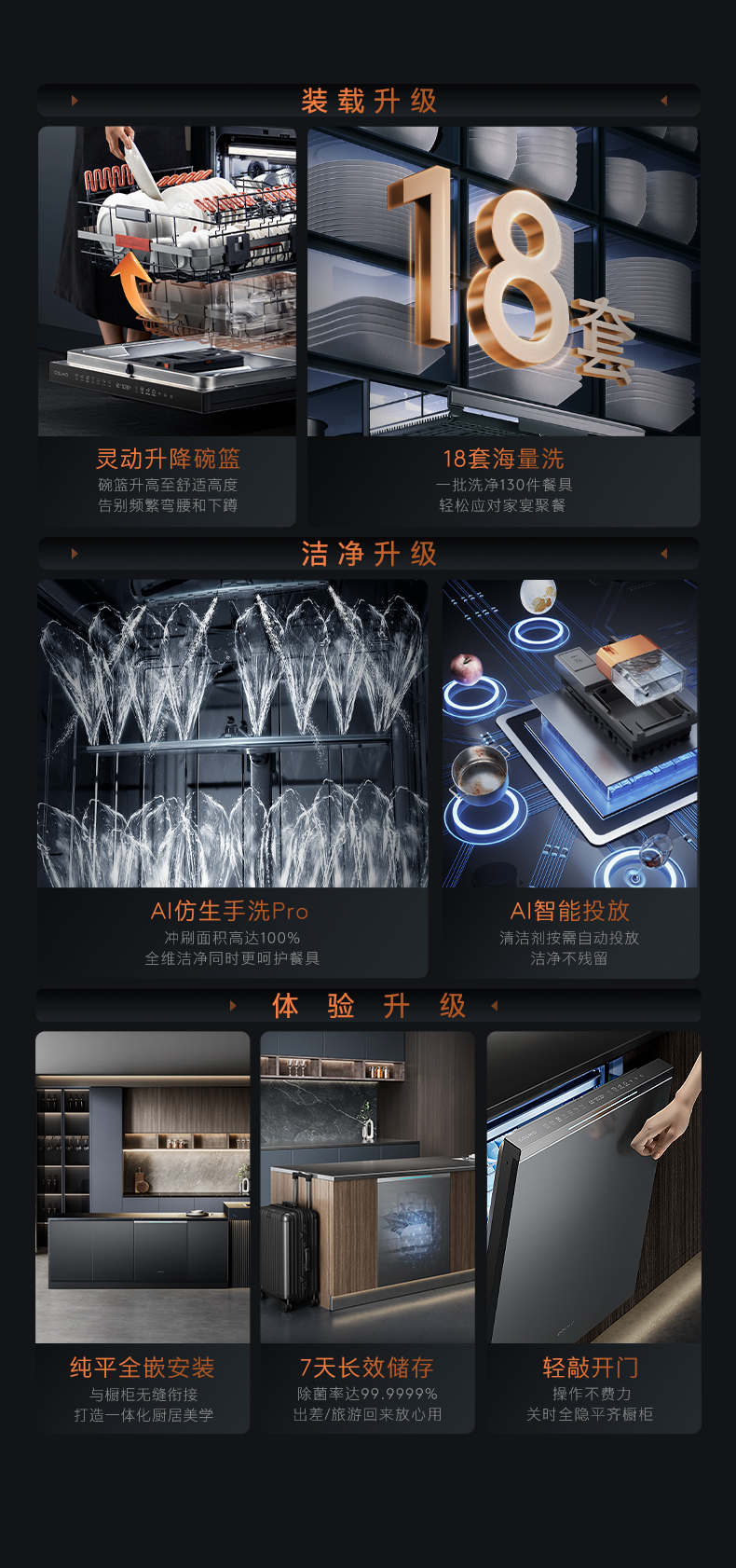 装载升级

18套

灵动升降碗篮
碗篮升高至舒适高度
告别频繁弯腰和下蹲

18套海量洗
一批洗净130件餐具
轻松应对家宴聚餐

洁净升级

AI仿生手洗Pro
冲刷面积高达100%
全维洁净同时更呵护餐具

AI智能投放
清洁剂按需自动投放
洁净不残留

体验升级

纯平全嵌安装
与橱柜无缝衔接
打造一体化厨居美学

7天长效储存
除菌率达99.9999%
出差/旅游回来放心用

轻敲开门
操作不费力
关时全隐平齐橱柜